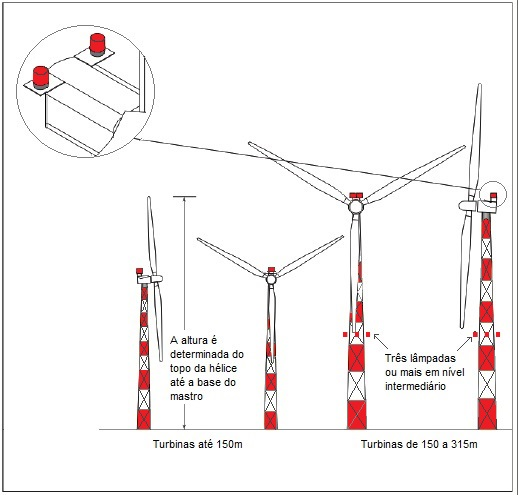 A altura é determinada do topo da hélice até a base do mastro

Três lâmpadas ou mais em nível intermediário

Turbinas até 150m

Turbinas de 150 a 315m