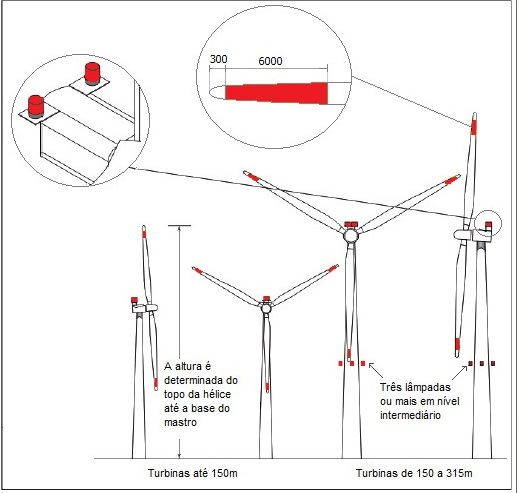 300
6000

A altura é determinada do topo da hélice até a base do mastro

Três lâmpadas ou mais em nível intermediário

Turbinas até 150m

Turbinas de 150 a 315m