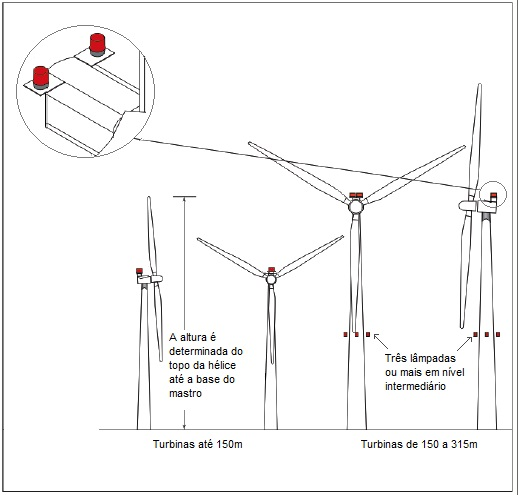 A altura é determinada do topo da hélice até a base do mastro

Três lâmpadas ou mais em nível intermediário

Turbinas até 150m

Turbinas de 150 a 315m